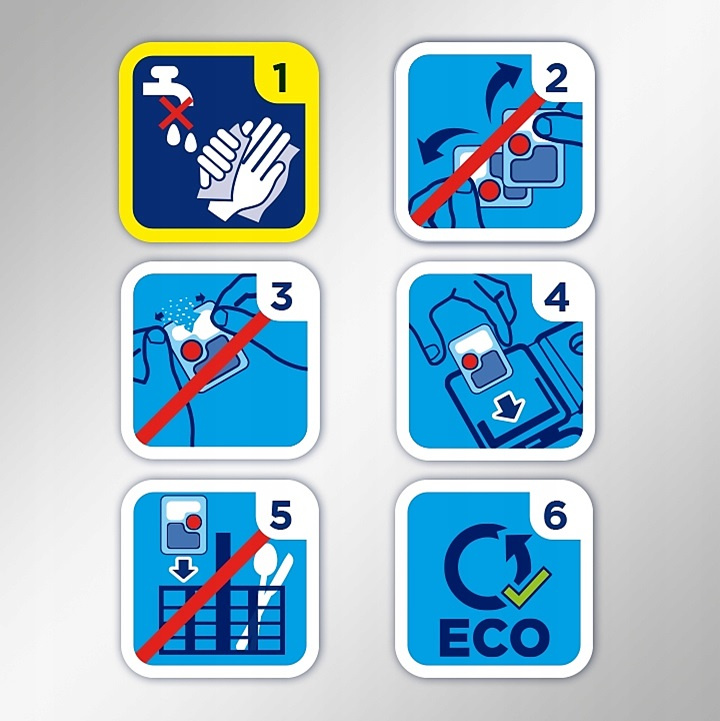 1

2

3

4

5

6

ECO